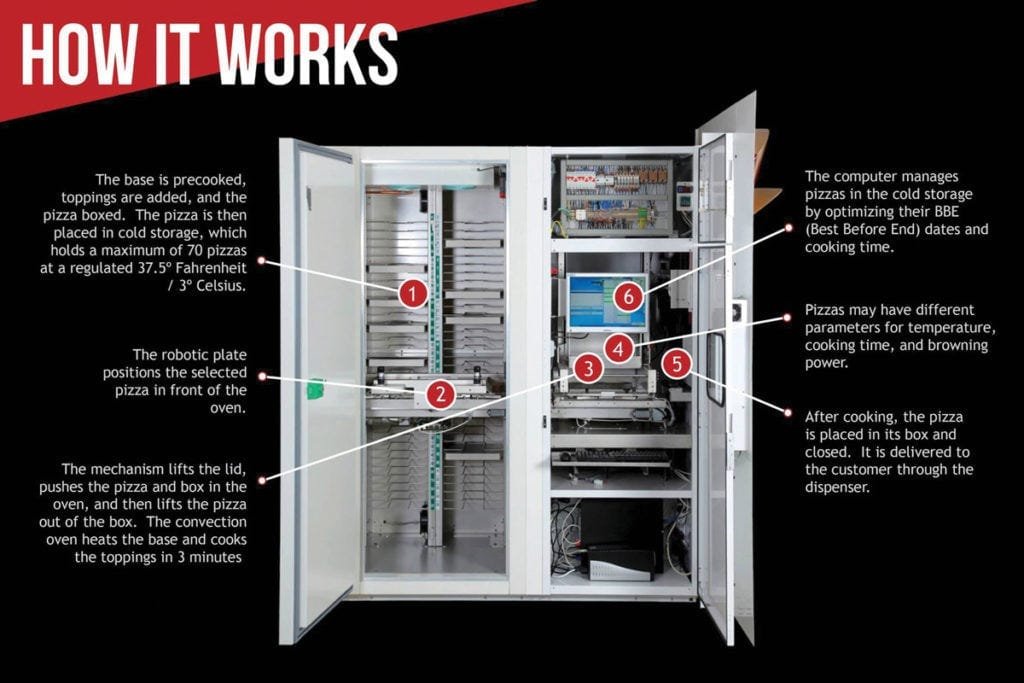 HOW IT WORKS

The base is precooked, toppings are added, and the pizza boxed. The pizza is then placed in cold storage, which holds a maximum of 70 pizzas at a regulated 37.5° Fahrenheit / 3° Celsius.

The robotic plate positions the selected pizza in front of the oven.

The mechanism lifts the lid, pushes the pizza and box in the oven, and then lifts the pizza out of the box. The convection oven heats the base and cooks the toppings in 3 minutes

1

2

3

4

5

6

The computer manages pizzas in the cold storage by optimizing their BBE (Best Before End) dates and cooking time.

Pizzas may have different parameters for temperature, cooking time, and browning power.

After cooking, the pizza is placed in its box and closed. It is delivered to the customer through the dispenser.